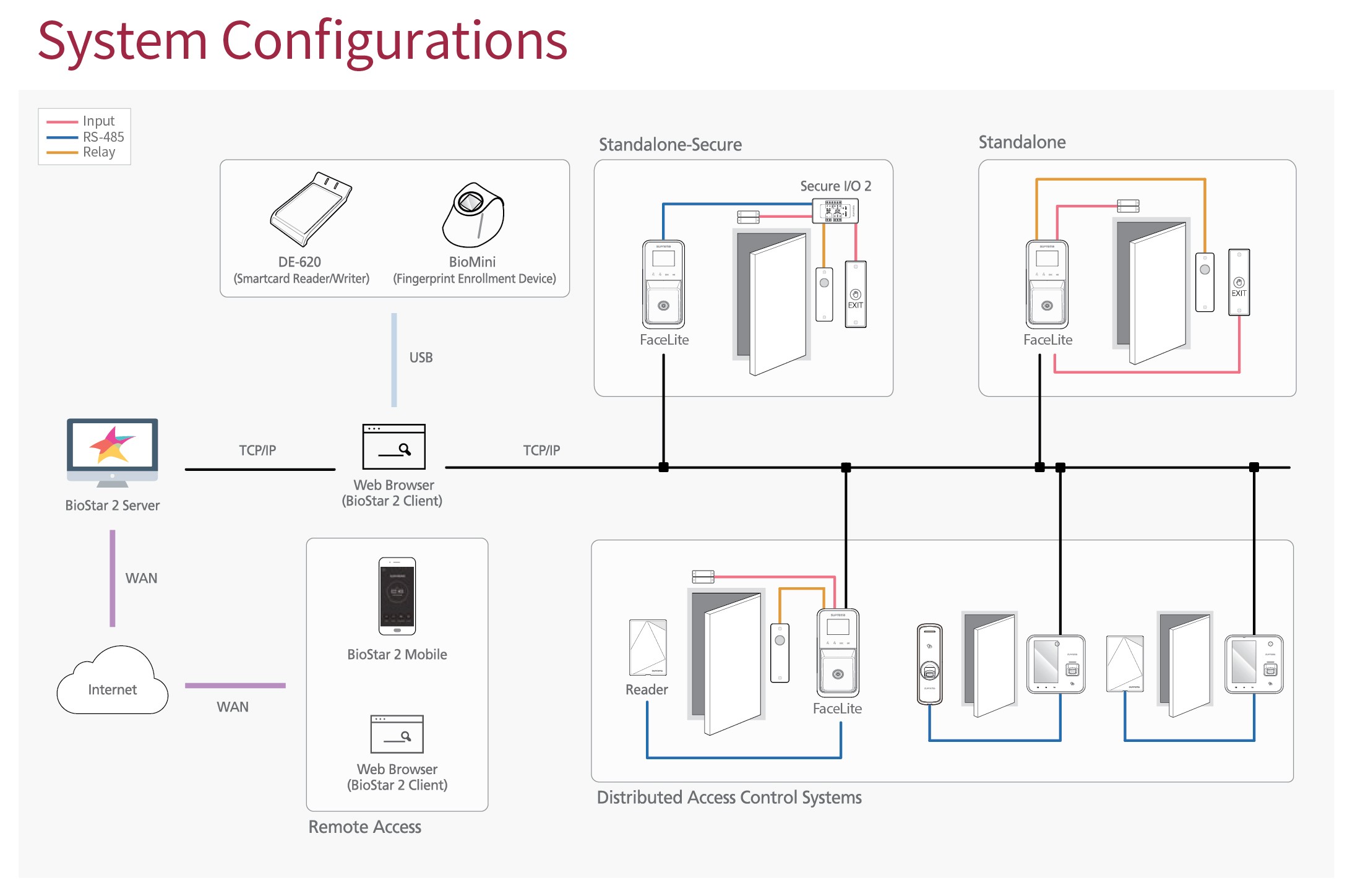 System Configurations

Input
RS-485
Relay

DE-620
(Smartcard Reader/Writer)

BioMini
(Fingerprint Enrollment Device)

USB

Standalone-Secure

Secure I/O 2

EXIT

FaceLite

Standalone

EXIT

FaceLite

BioStar 2 Server

TCP/IP

Web Browser
(BioStar 2 Client)

TCP/IP

WAN

Internet

WAN

BioStar 2 Mobile

Web Browser
(BioStar 2 Client)

Remote Access

Reader

FaceLite

Distributed Access Control Systems